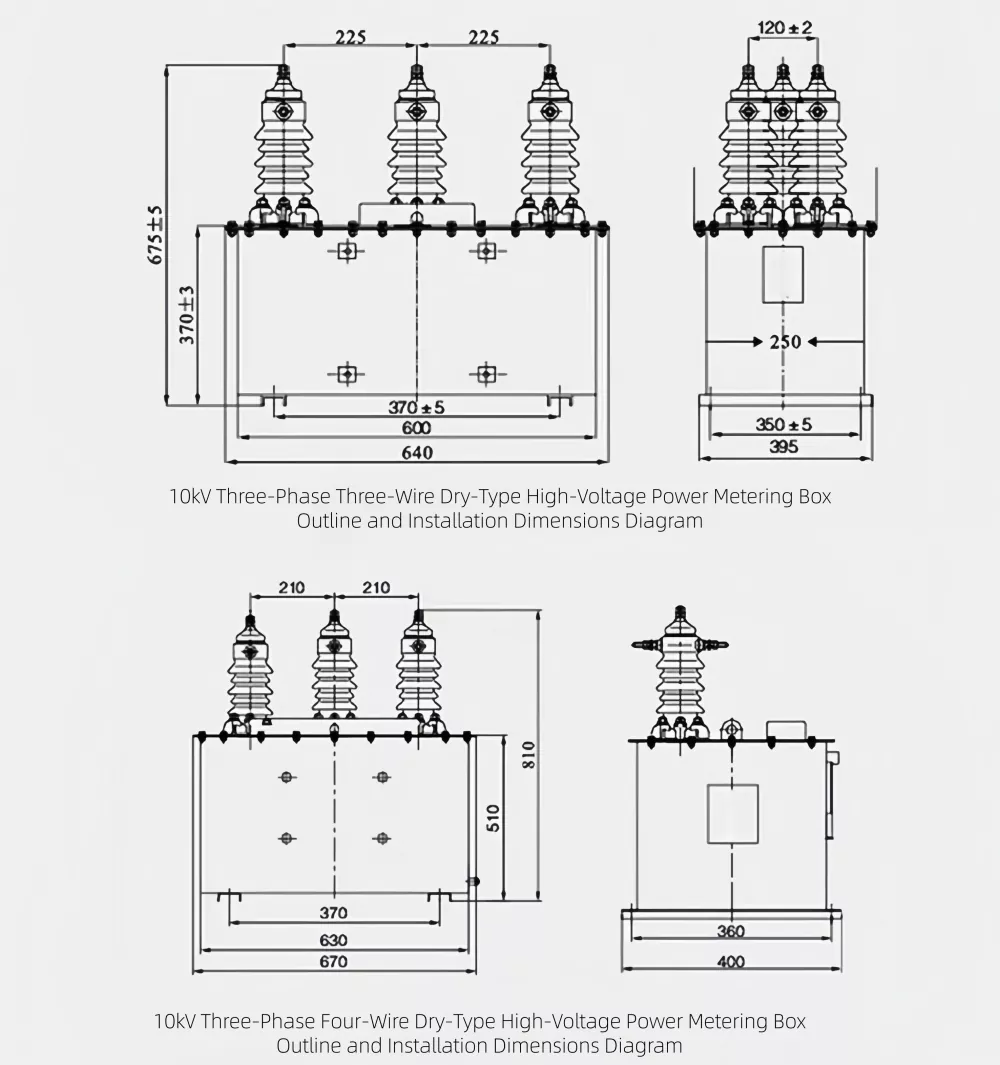 225
225
675±5
370±3
370±5
600
640
120±2
250
350±5
395

10kV Three-Phase Three-Wire Dry-Type High-Voltage Power Metering Box Outline and Installation Dimensions Diagram

210
210
810
510
370
630
670
360
400

10kV Three-Phase Four-Wire Dry-Type High-Voltage Power Metering Box Outline and Installation Dimensions Diagram